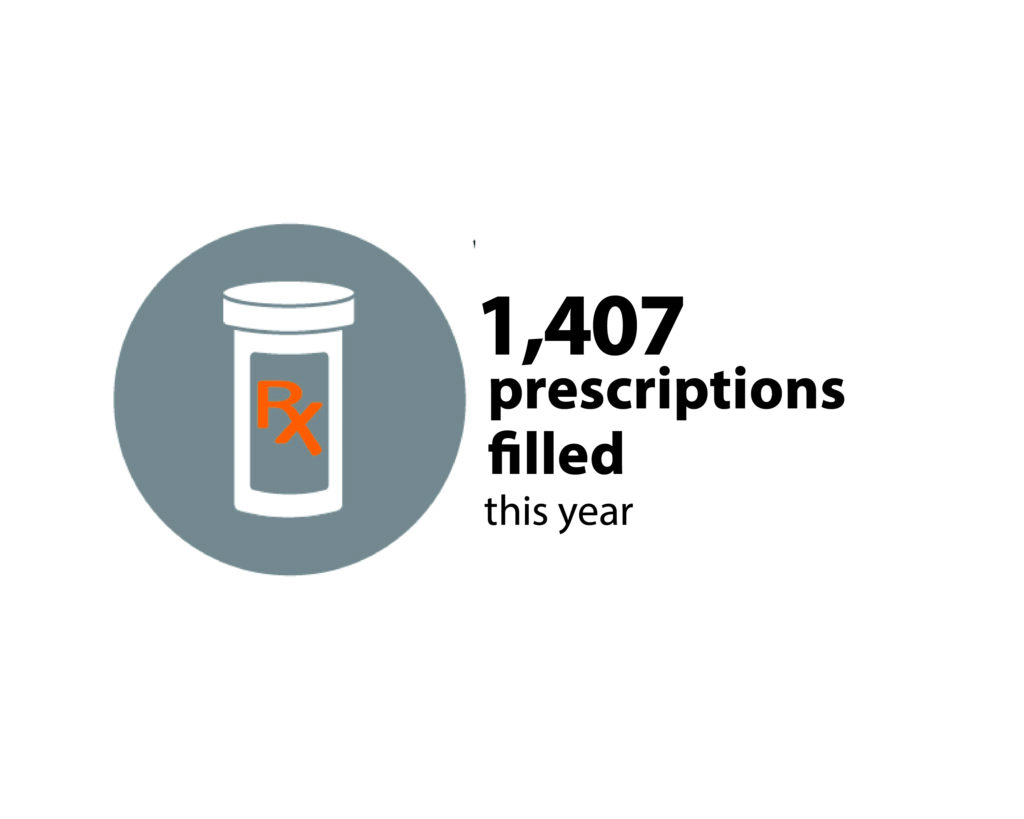 Rx

1,407
prescriptions
filled
this year